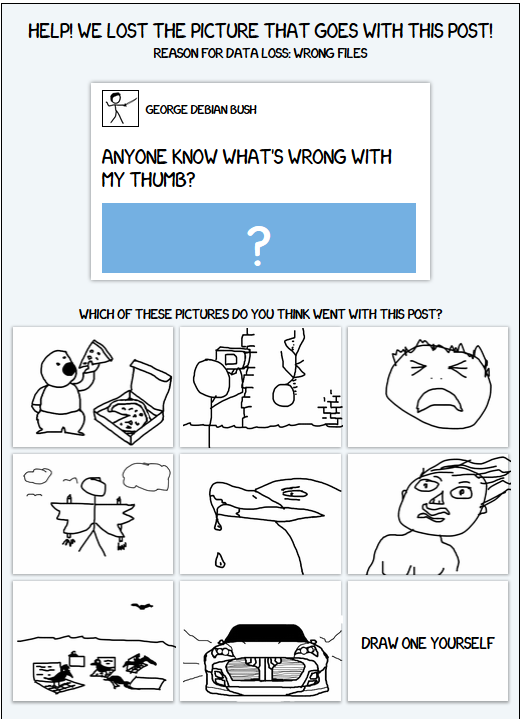 HELP! WE LOST THE PICTURE THAT GOES WITH THIS POST!
REASON FOR DATA LOSS: WRONG FILES

GEORGE DEBIAN BUSH

ANYONE KNOW WHAT'S WRONG WITH MY THUMB?

?

WHICH OF THESE PICTURES DO YOU THINK WENT WITH THIS POST?

DRAW ONE YOURSELF